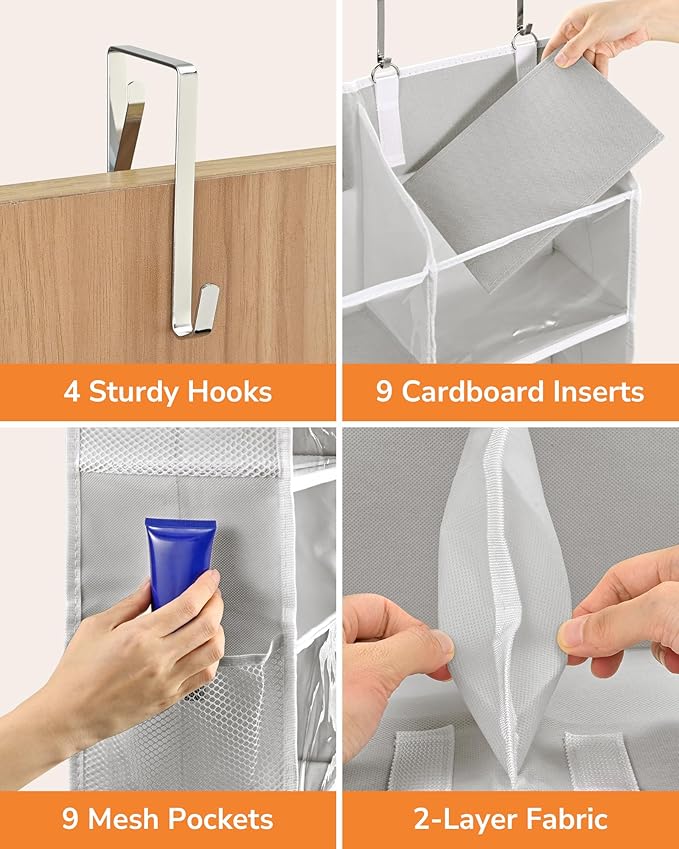 4 Sturdy Hooks

9 Cardboard Inserts

9 Mesh Pockets

2-Layer Fabric