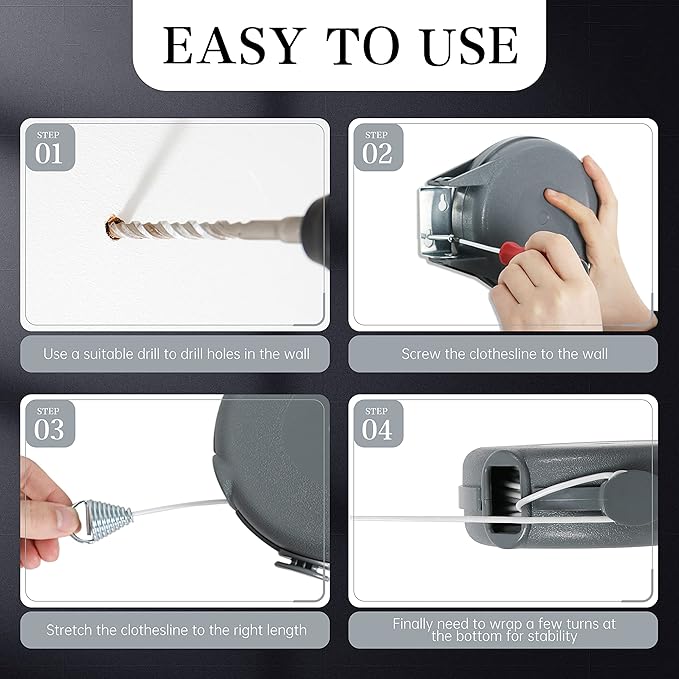 EASY TO USE

STEP
01

Use a suitable drill to drill holes in the wall

STEP
02

Screw the clothesline to the wall

STEP
03

Stretch the clothesline to the right length

STEP
04

Finally need to wrap a few turns at the bottom for stability