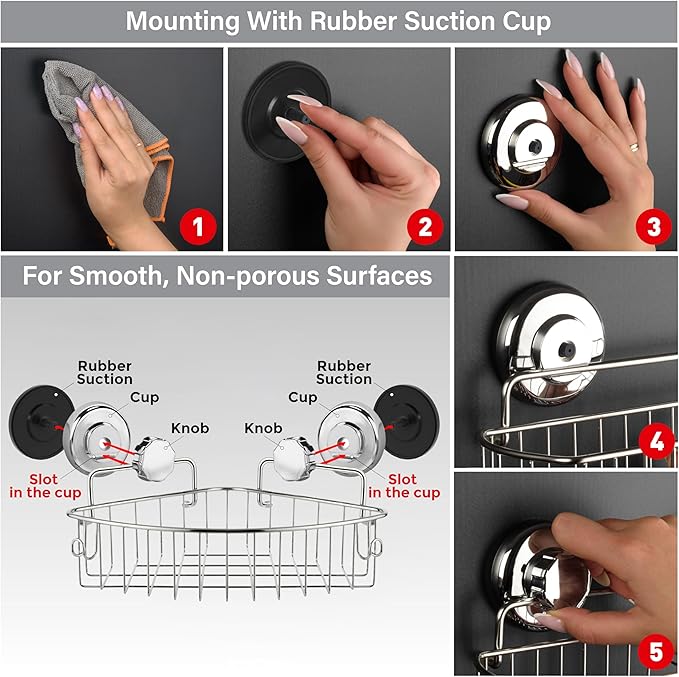 Mounting With Rubber Suction Cup

1

2

3

For Smooth, Non-porous Surfaces

Rubber Suction

Cup

Knob

Slot in the cup

Rubber Suction

Cup

Knob

Slot in the cup

4

5