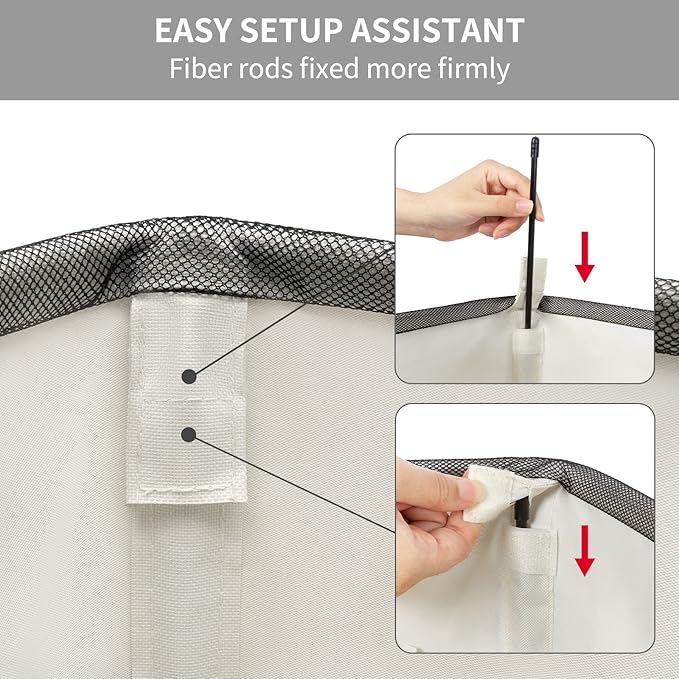 EASY SETUP ASSISTANT
Fiber rods fixed more firmly