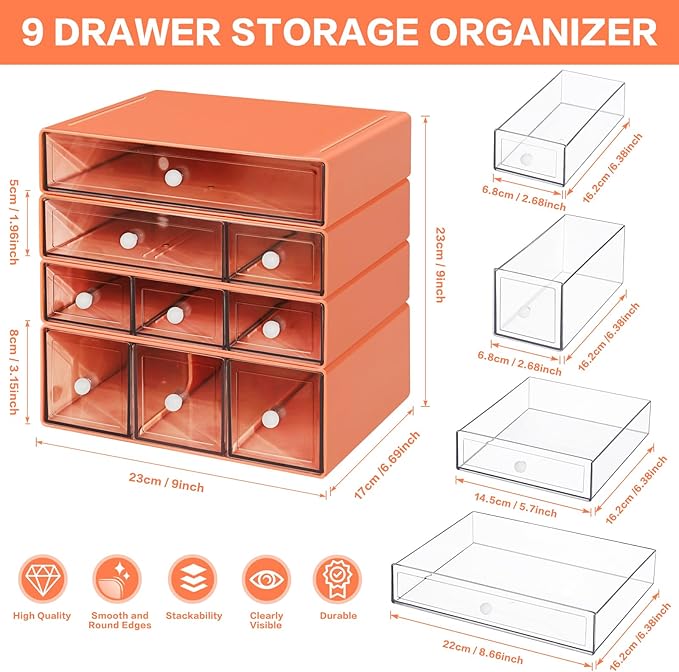 9 DRAWER STORAGE ORGANIZER

5cm / 1.96inch

8cm / 3.15inch

23cm / 9inch

23cm / 9inch

17cm /6.69inch

6.8cm / 2.68inch

16.2cm /6.38inch

6.8cm / 2.68inch

16.2cm /6.38inch

14.5cm / 5.7inch

16.2cm /6.38inch

22cm / 8.66inch

16.2cm /6.38inch

High Quality

Smooth and Round Edges

Stackability

Clearly Visible

Durable