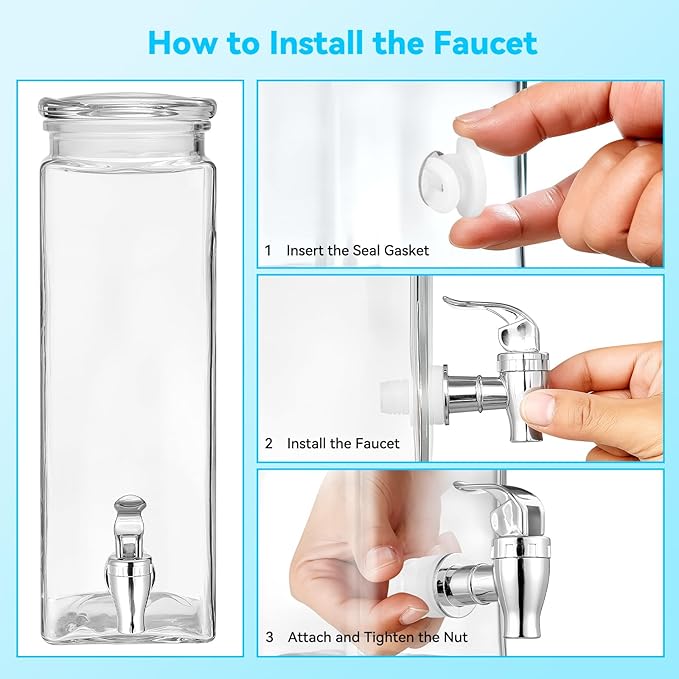 How to Install the Faucet

1 Insert the Seal Gasket

2 Install the Faucet

3 Attach and Tighten the Nut