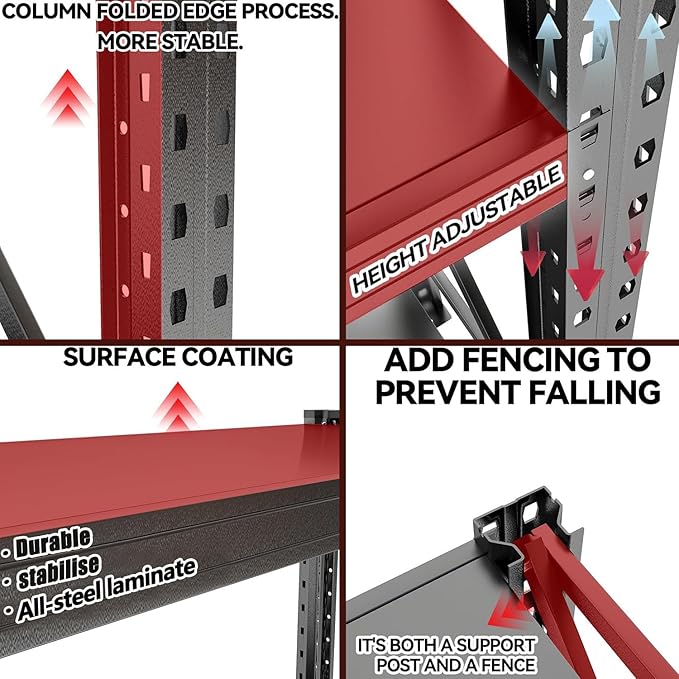 COLUMN FOLDED EDGE PROCESS.
MORE STABLE.

HEIGHT ADJUSTABLE

SURFACE COATING

• Durable
• stabilise
• All-steel laminate

ADD FENCING TO PREVENT FALLING

IT'S BOTH A SUPPORT POST AND A FENCE