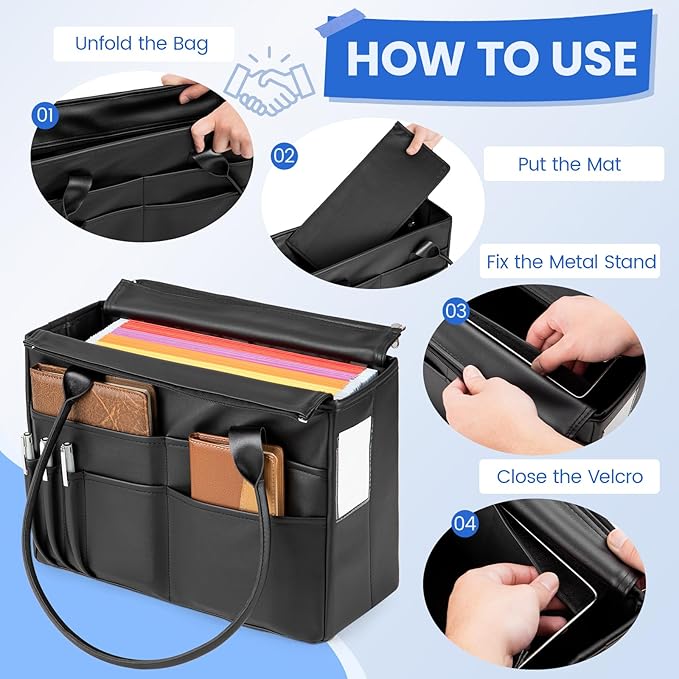 HOW TO USE

Unfold the Bag

01

02

Put the Mat

Fix the Metal Stand

03

Close the Velcro

04