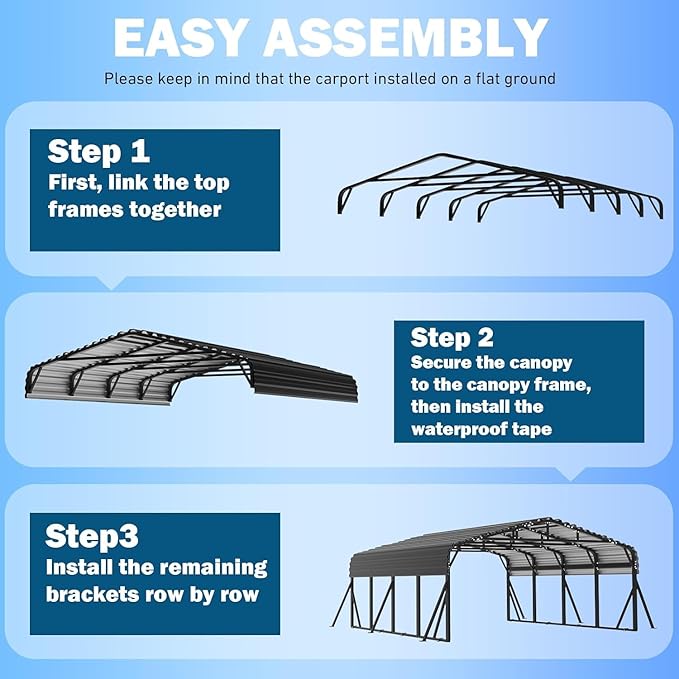 EASY ASSEMBLY

Please keep in mind that the carport installed on a flat ground

Step 1
First, link the top frames together

Step 2
Secure the canopy to the canopy frame, then install the waterproof tape

Step3
Install the remaining brackets row by row