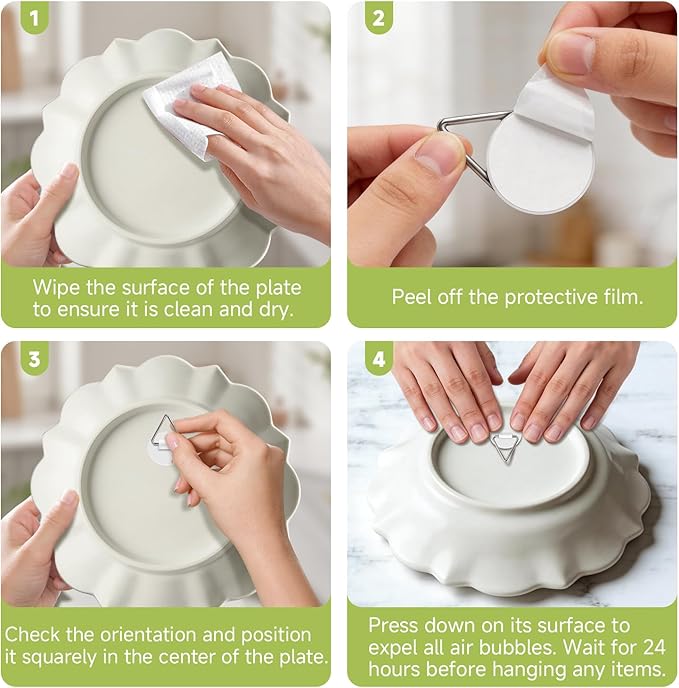 1

Wipe the surface of the plate to ensure it is clean and dry.

2

Peel off the protective film.

3

Check the orientation and position it squarely in the center of the plate.

4

Press down on its surface to expel all air bubbles. Wait for 24 hours before hanging any items.