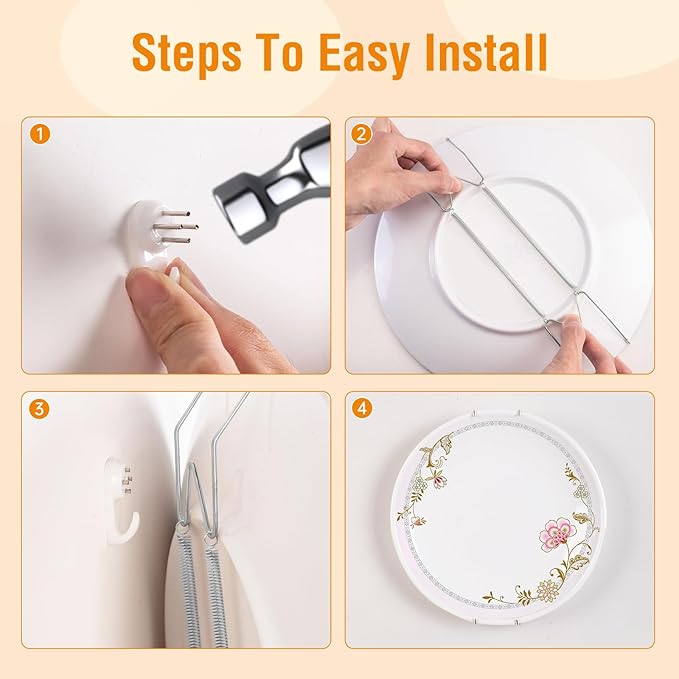 Steps To Easy Install

1

2

3

4