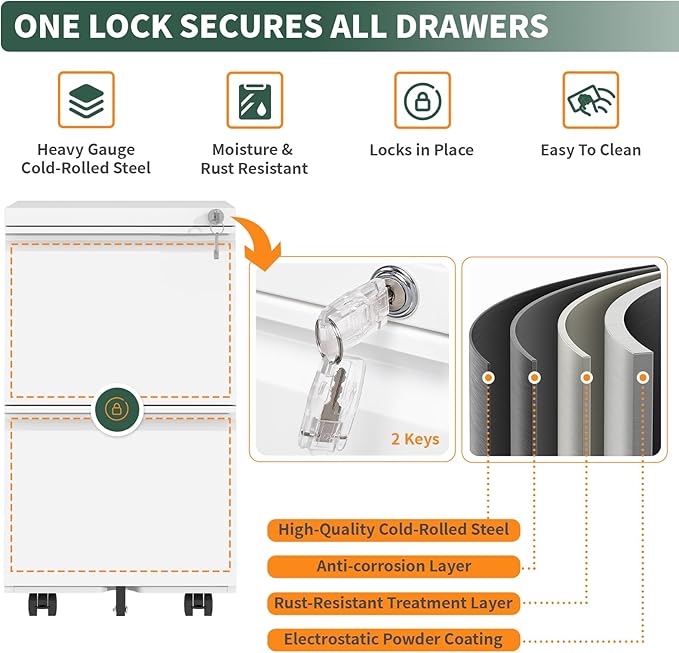 ONE LOCK SECURES ALL DRAWERS

Heavy Gauge Cold-Rolled Steel

Moisture & Rust Resistant

Locks in Place

Easy To Clean

2 Keys

High-Quality Cold-Rolled Steel

Anti-corrosion Layer

Rust-Resistant Treatment Layer

Electrostatic Powder Coating