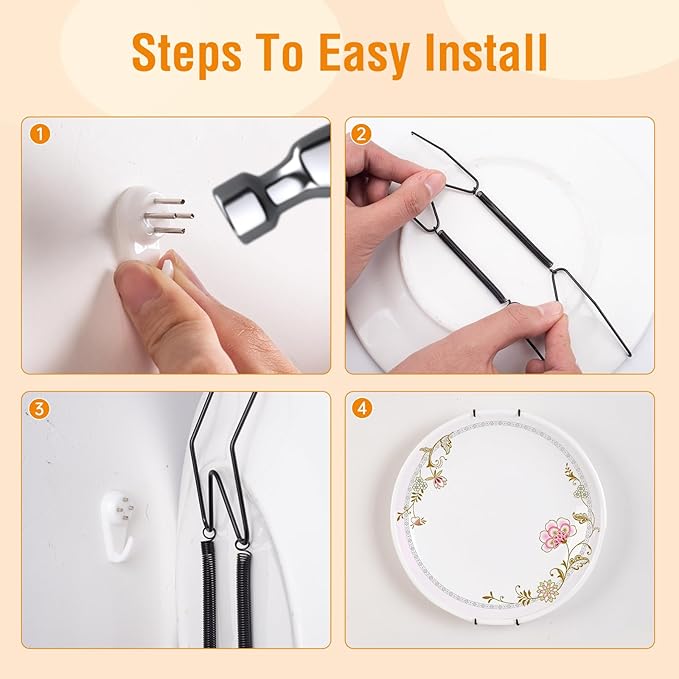 Steps To Easy Install

1

2

3

4