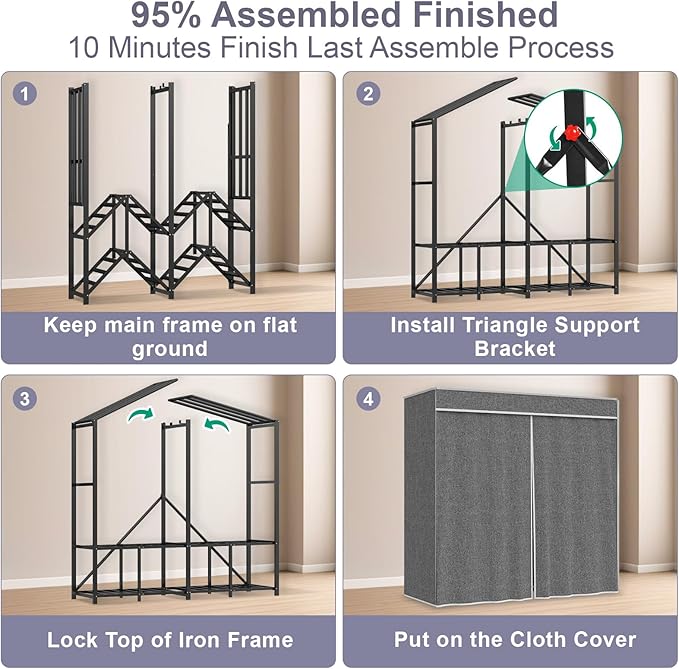 95% Assembled Finished
10 Minutes Finish Last Assemble Process

1

Keep main frame on flat ground

2

Install Triangle Support Bracket

3

Lock Top of Iron Frame

4

Put on the Cloth Cover