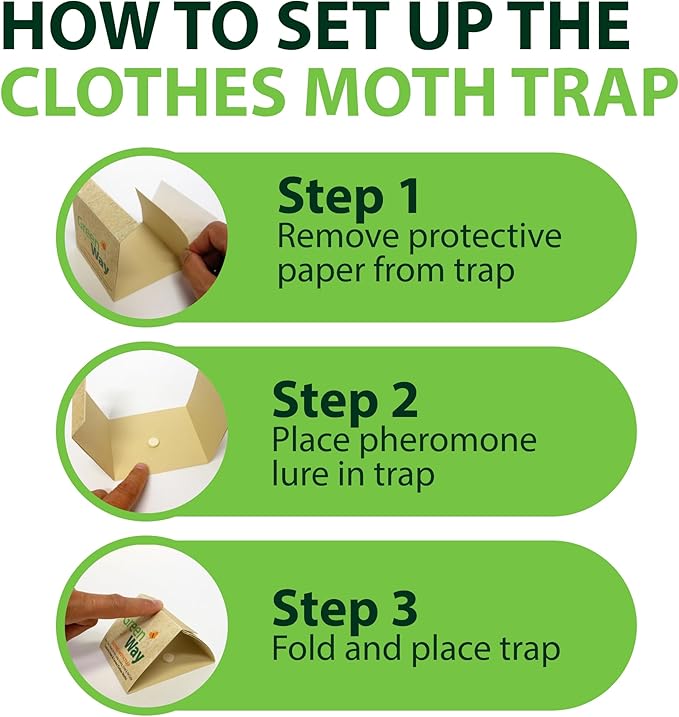 HOW TO SET UP THE CLOTHES MOTH TRAP

Green Way

Step 1
Remove protective paper from trap

Step 2
Place pheromone lure in trap

Green Way

Step 3
Fold and place trap