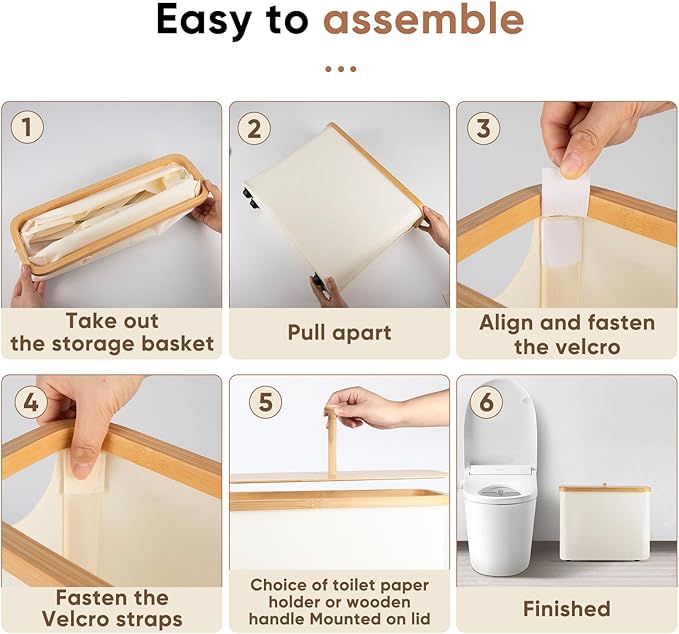 Easy to assemble

...

1
Take out the storage basket

2
Pull apart

3
Align and fasten the velcro

4
Fasten the Velcro straps

5
Choice of toilet paper holder or wooden handle Mounted on lid

6
Finished