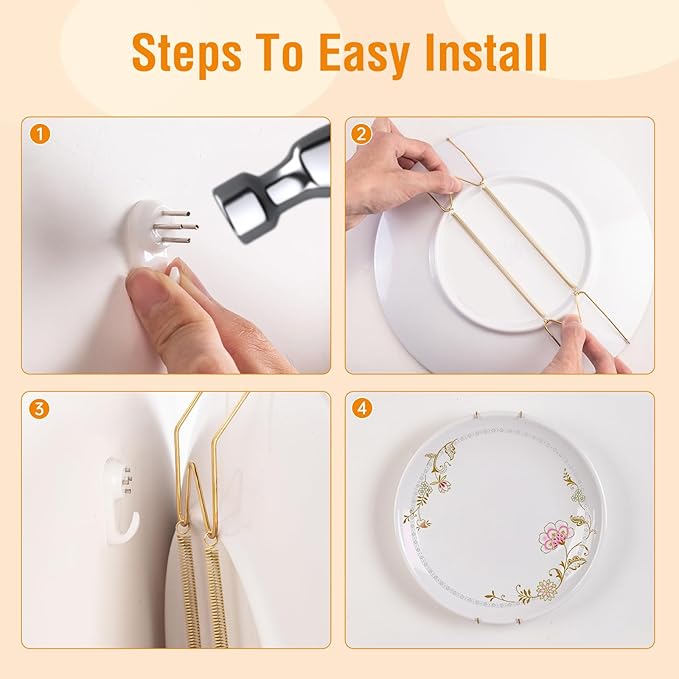 Steps To Easy Install

1

2

3

4