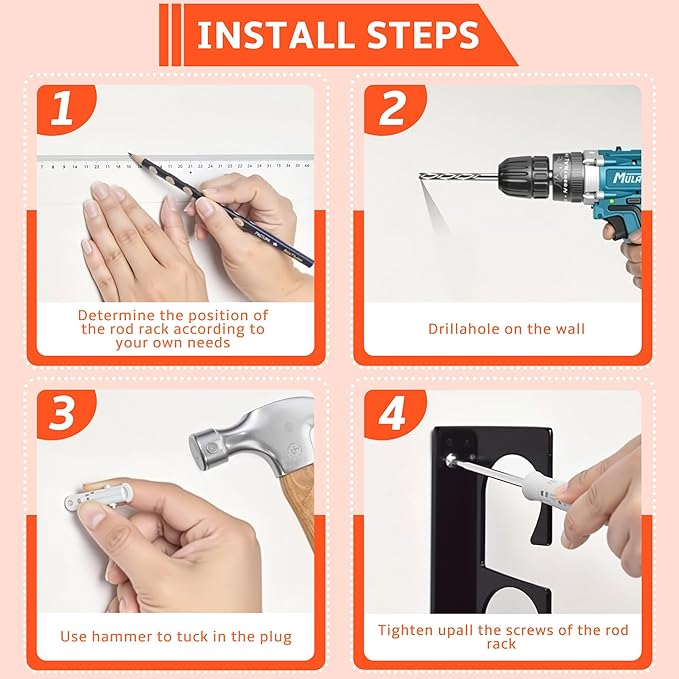 INSTALL STEPS

1

Determine the position of the rod rack according to your own needs

2

MULA

Drillahole on the wall

3

Use hammer to tuck in the plug

4

Tighten upall the screws of the rod rack