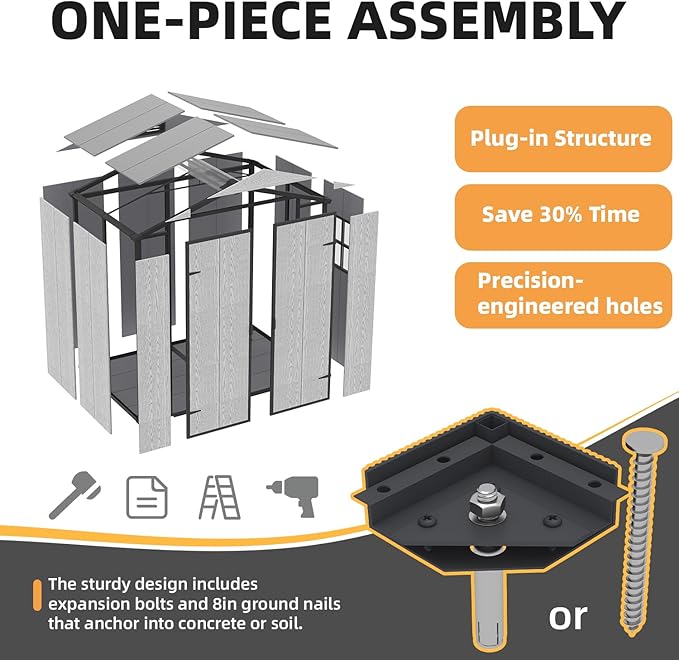 ONE-PIECE ASSEMBLY

Plug-in Structure

Save 30% Time

Precision-engineered holes

The sturdy design includes expansion bolts and 8in ground nails that anchor into concrete or soil.

or