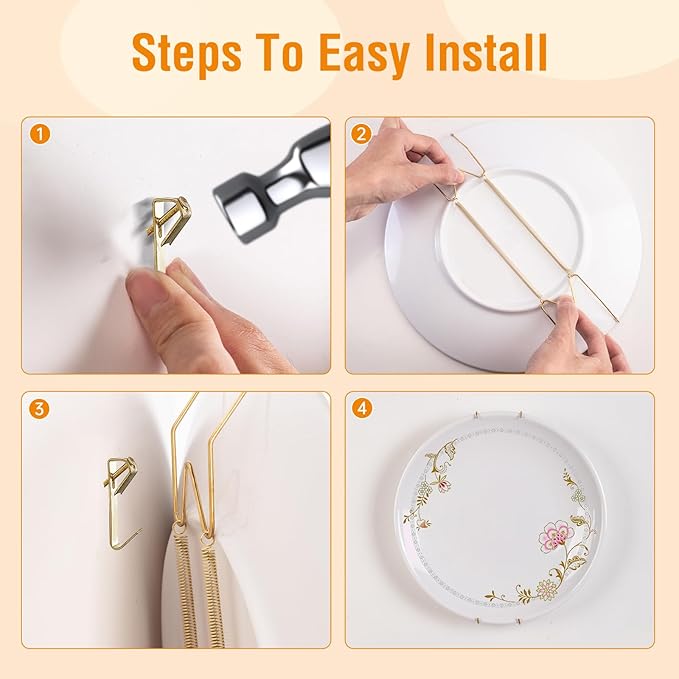 Steps To Easy Install

1

2

3

4