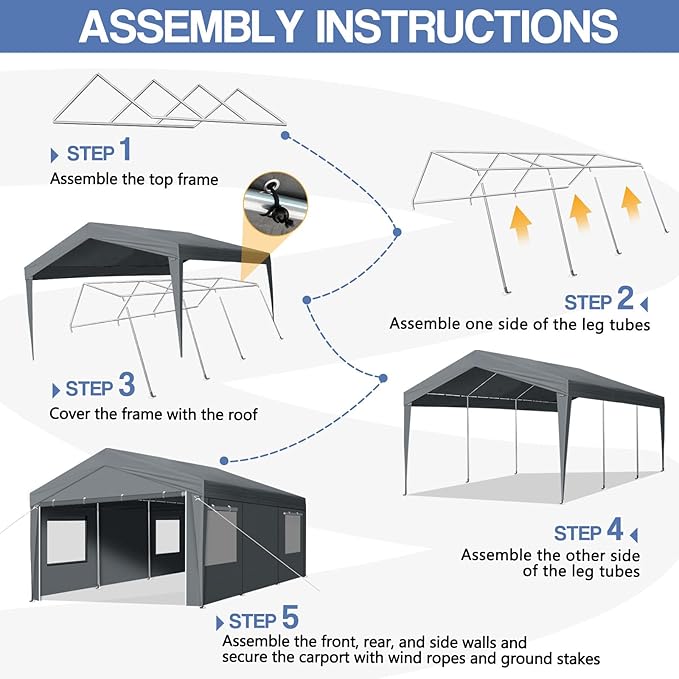 ASSEMBLY INSTRUCTIONS

STEP 1
Assemble the top frame

STEP 2
Assemble one side of the leg tubes

STEP 3
Cover the frame with the roof

STEP 4
Assemble the other side of the leg tubes

STEP 5
Assemble the front, rear, and side walls and secure the carport with wind ropes and ground stakes