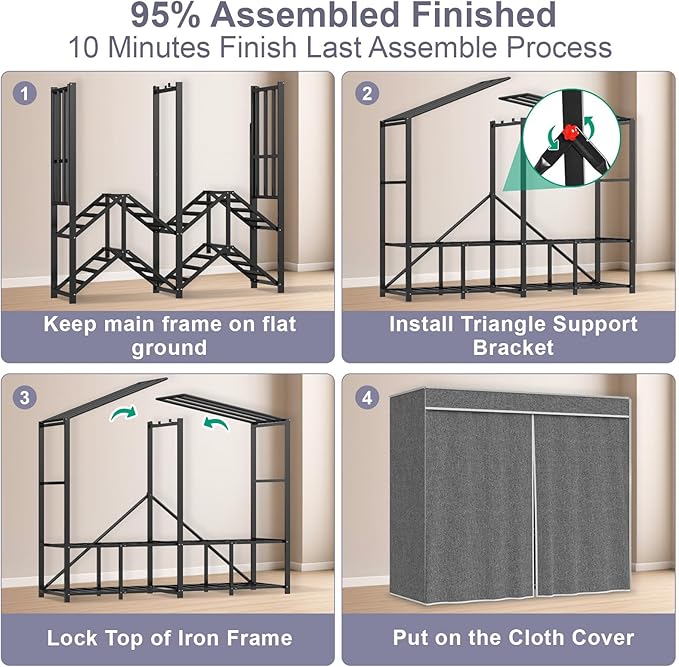 95% Assembled Finished
10 Minutes Finish Last Assemble Process

1

Keep main frame on flat ground

2

Install Triangle Support Bracket

3

Lock Top of Iron Frame

4

Put on the Cloth Cover