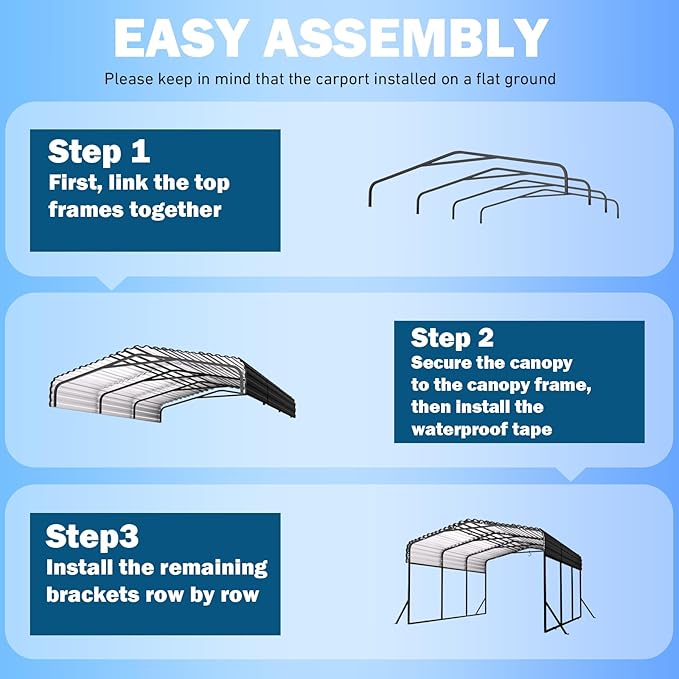 EASY ASSEMBLY

Please keep in mind that the carport installed on a flat ground

Step 1
First, link the top frames together

Step 2
Secure the canopy to the canopy frame, then install the waterproof tape

Step3
Install the remaining brackets row by row