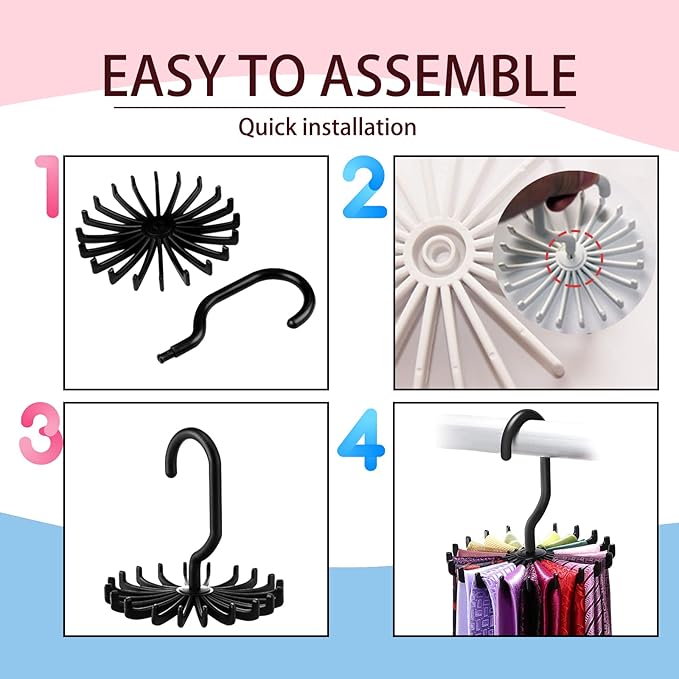 EASY TO ASSEMBLE

Quick installation

1

2

3

4