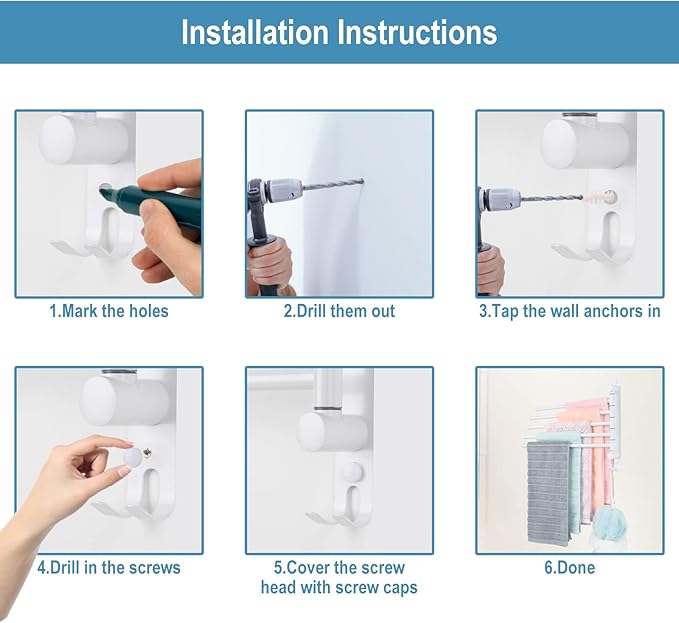 Installation Instructions

1.Mark the holes

2.Drill them out

3.Tap the wall anchors in

4.Drill in the screws

5.Cover the screw head with screw caps

6.Done