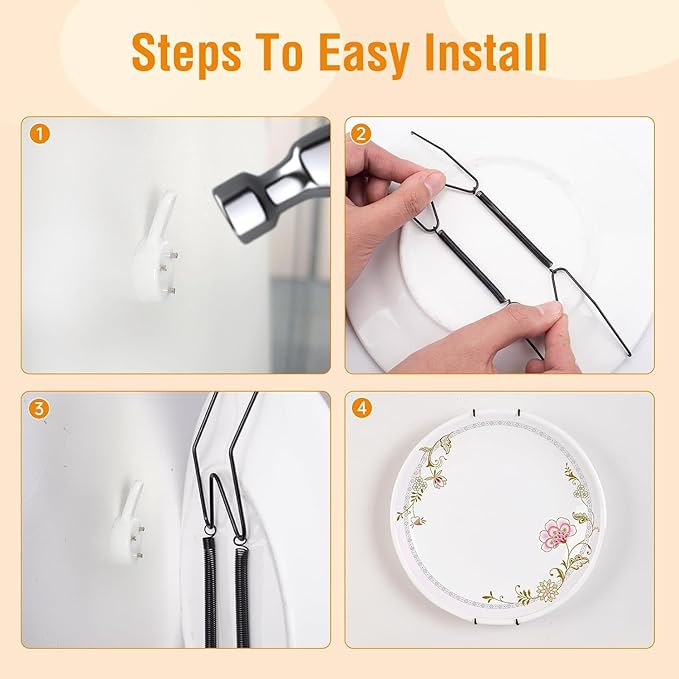 Steps To Easy Install

1

2

3

4