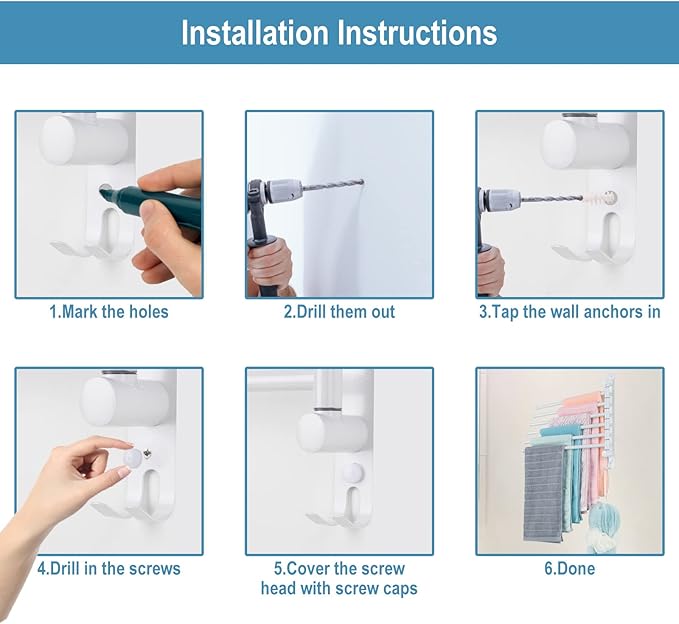 Installation Instructions

1.Mark the holes

2.Drill them out

3.Tap the wall anchors in

4.Drill in the screws

5.Cover the screw head with screw caps

6.Done