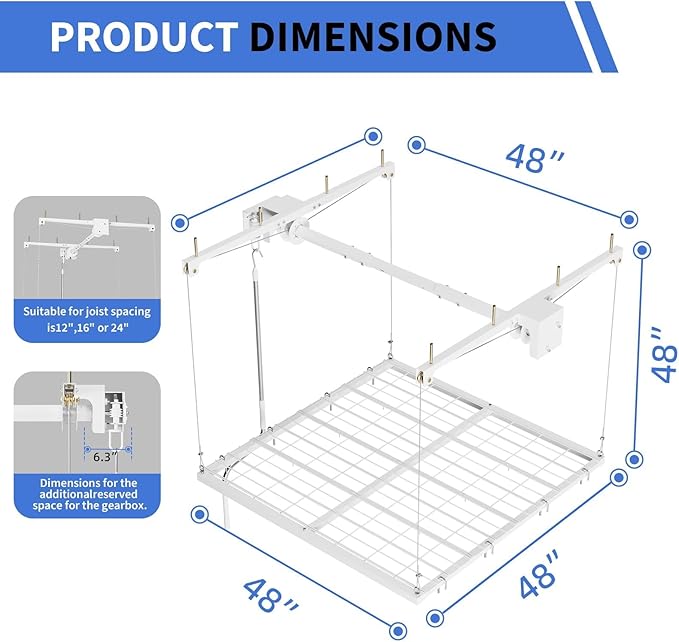 PRODUCT DIMENSIONS

48"

48"

Suitable for joist spacing is12",16" or 24"

6.3"

Dimensions for the additionalreserved space for the gearbox.

48"

48"