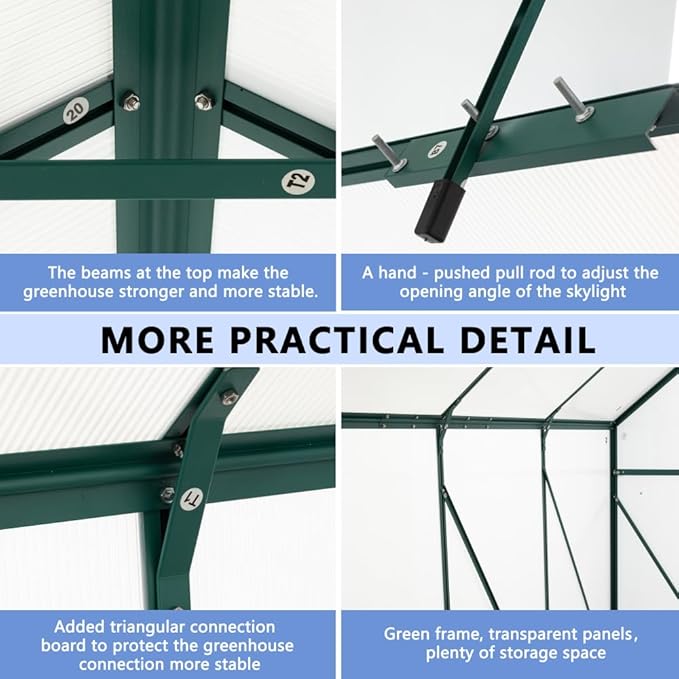 20

T2

The beams at the top make the greenhouse stronger and more stable.

A hand - pushed pull rod to adjust the opening angle of the skylight

MORE PRACTICAL DETAIL

T1

Added triangular connection board to protect the greenhouse connection more stable

Green frame, transparent panels, plenty of storage space