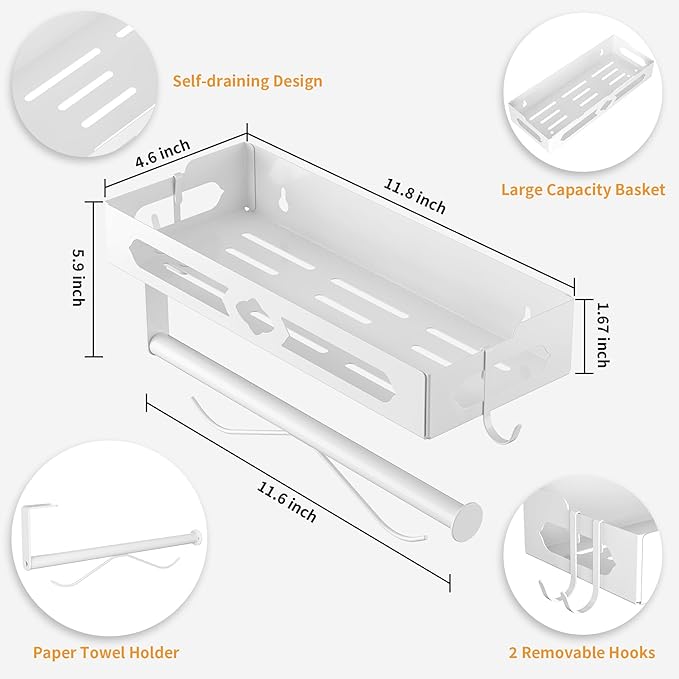 Self-draining Design

Large Capacity Basket

4.6 inch

11.8 inch

5.9 inch

1.67 inch

11.6 inch

Paper Towel Holder

2 Removable Hooks