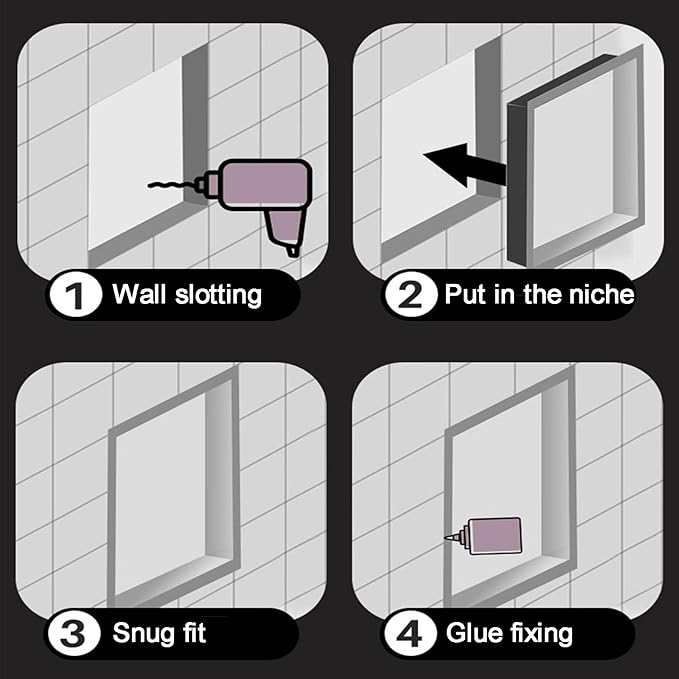 1 Wall slotting

2 Put in the niche

3 Snug fit

4 Glue fixing