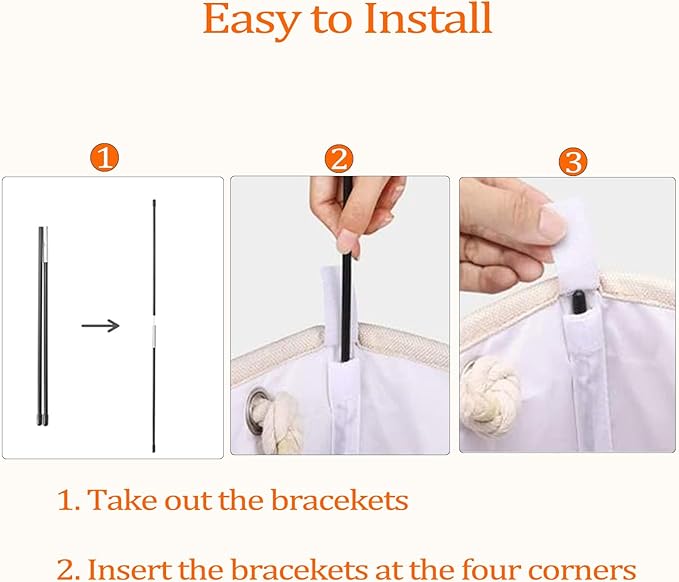 Easy to Install

1

2

3

1. Take out the bracekets

2. Insert the bracekets at the four corners