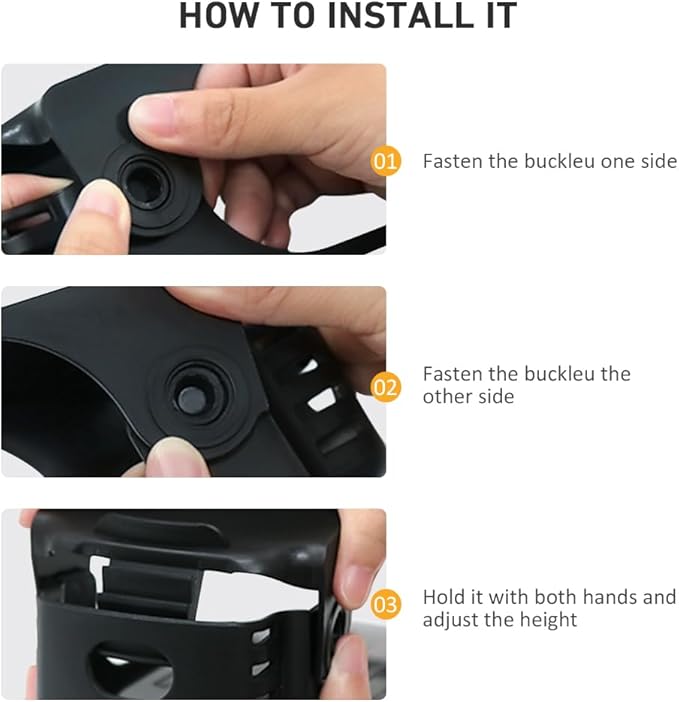 HOW TO INSTALL IT

01 Fasten the buckleu one side

02 Fasten the buckleu the other side

03 Hold it with both hands and adjust the height