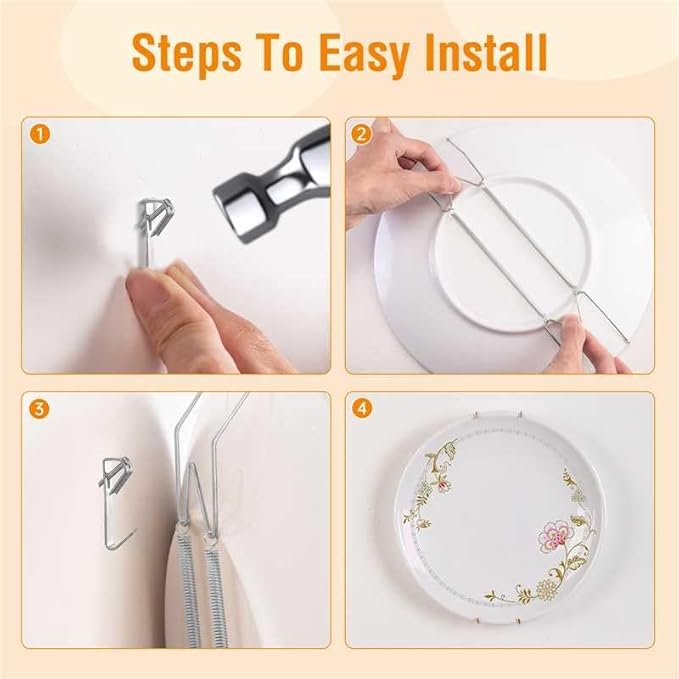 Steps To Easy Install

1

2

3

4